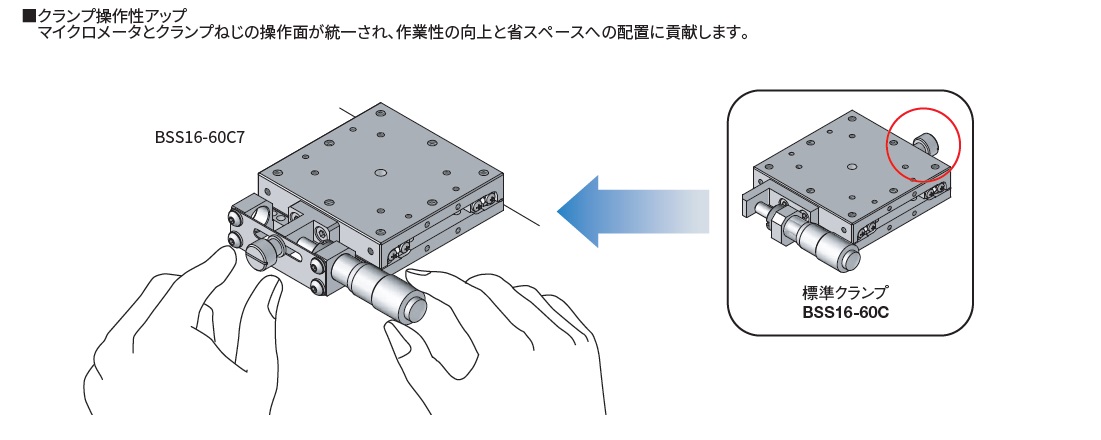 ■クランプ操作性アップ
マイクロメータとクランプねじの操作面が統一され、作業性の向上と省スペースへの配置に貢献します。

BSS16-60C7

標準クランプ
BSS16-60C